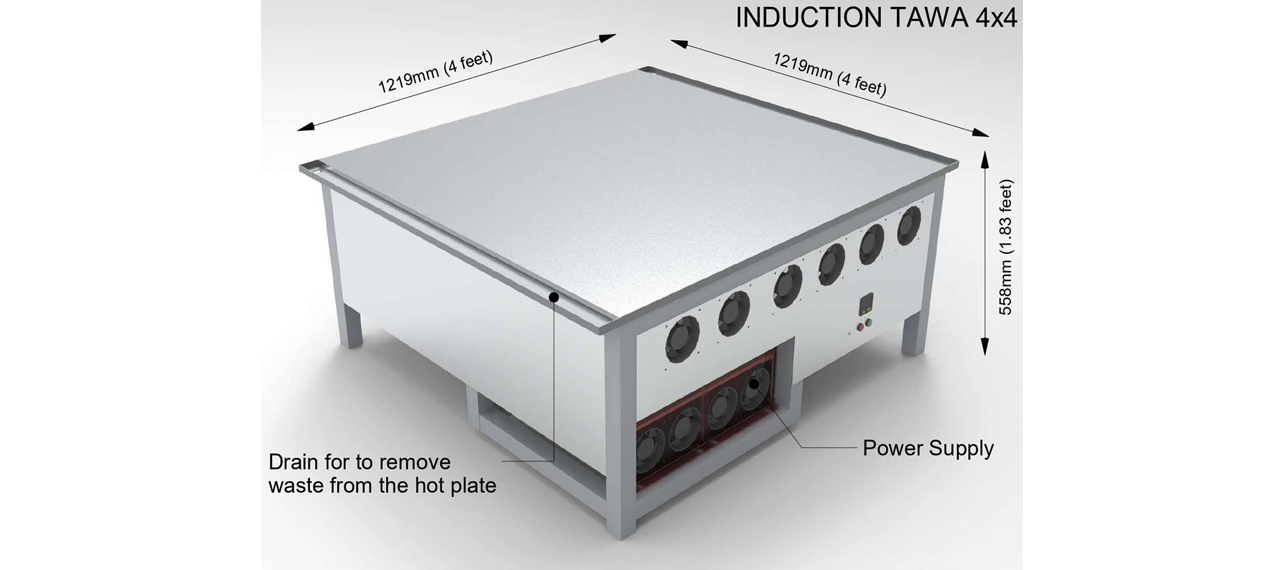 INDUCTION TAWA 4x4

1219mm (4 feet)

1219mm (4 feet)

558mm (1.83 feet)

Drain for to remove waste from the hot plate

Power Supply